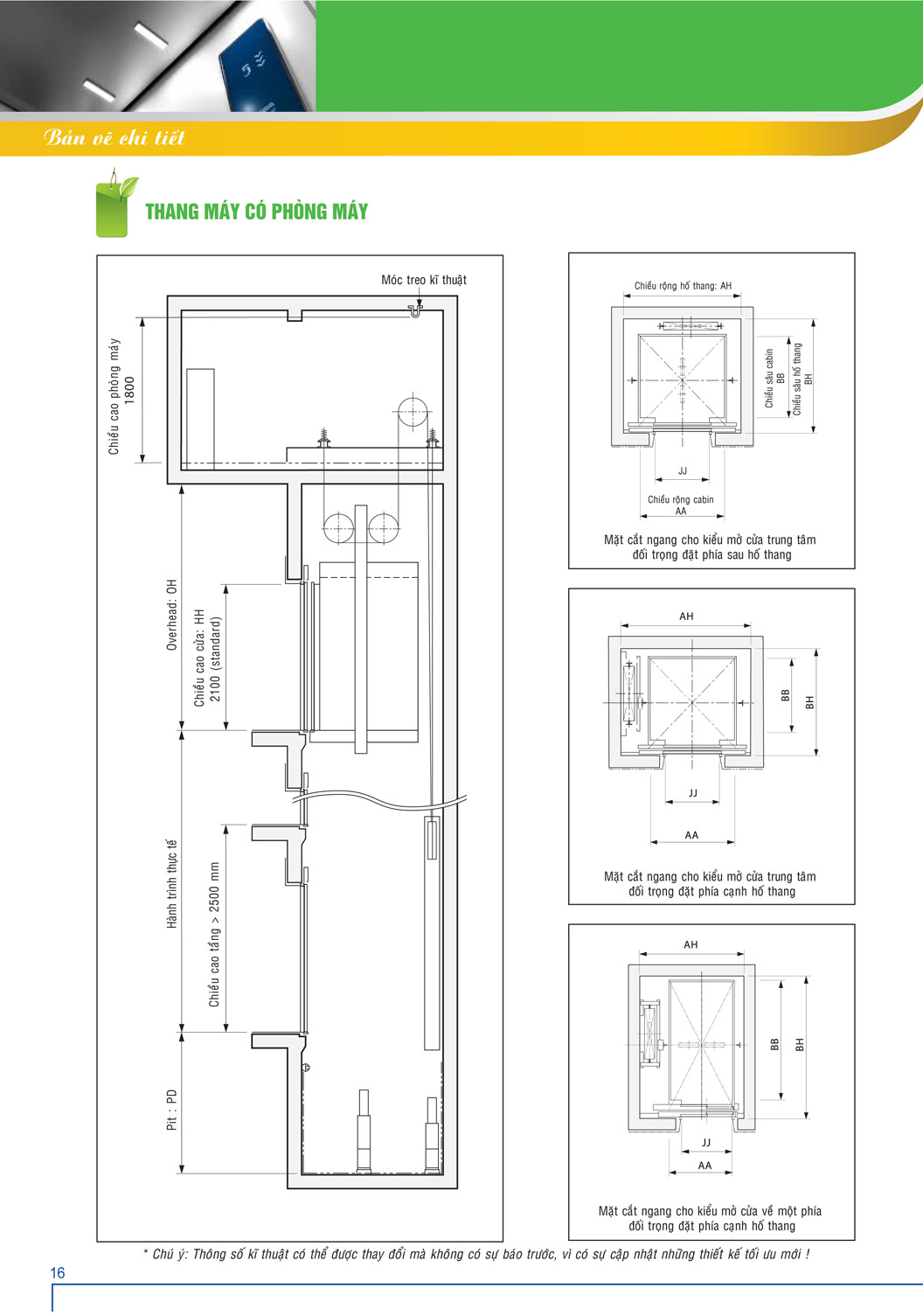 Bản vẽ chi tiết

THANG MÁY CÓ PHÒNG MÁY

Móc treo kĩ thuật

Chiều cao phòng máy 1800

Overhead: OH

Chiều cao cửa: HH 2100 (standard)

Hành trình thực tế

Chiều cao tầng > 2500 mm

Pit : PD

Chiều rộng hố thang: AH

Chiều sâu cabin BB

Chiều sâu hố thang BH

JJ

Chiều rộng cabin AA

Mặt cắt ngang cho kiểu mở cửa trung tâm đối trọng đặt phía sau hố thang

AH

BB

BH

JJ

AA

Mặt cắt ngang cho kiểu mở cửa trung tâm đối trọng đặt phía cạnh hố thang

AH

BB

BH

JJ

AA

Mặt cắt ngang cho kiểu mở cửa về một phía đối trọng đặt phía cạnh hố thang

* Chú ý: Thông số kĩ thuật có thể được thay đổi mà không có sự báo trước, vì có sự cập nhật những thiết kế tối ưu mới !

16